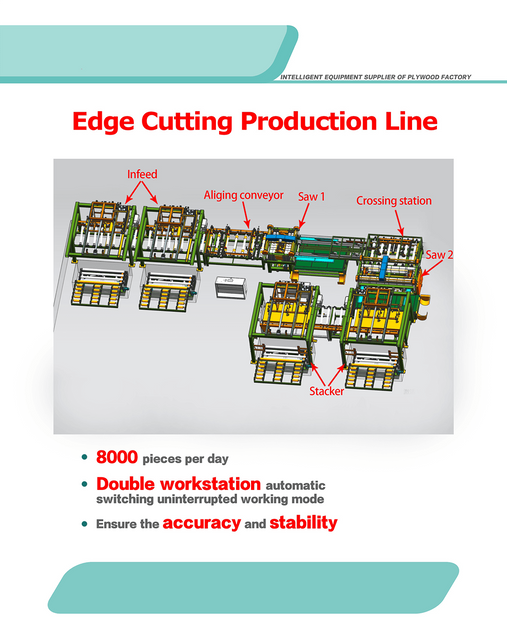 INTELLIGENT EQUIPMENT SUPPLIER OF PLYWOOD FACTORY

Edge Cutting Production Line

Infeed
Aliging conveyor
Saw 1
Crossing station
Saw 2
Stacker

• 8000 pieces per day
• Double workstation automatic switching uninterrupted working mode
• Ensure the accuracy and stability